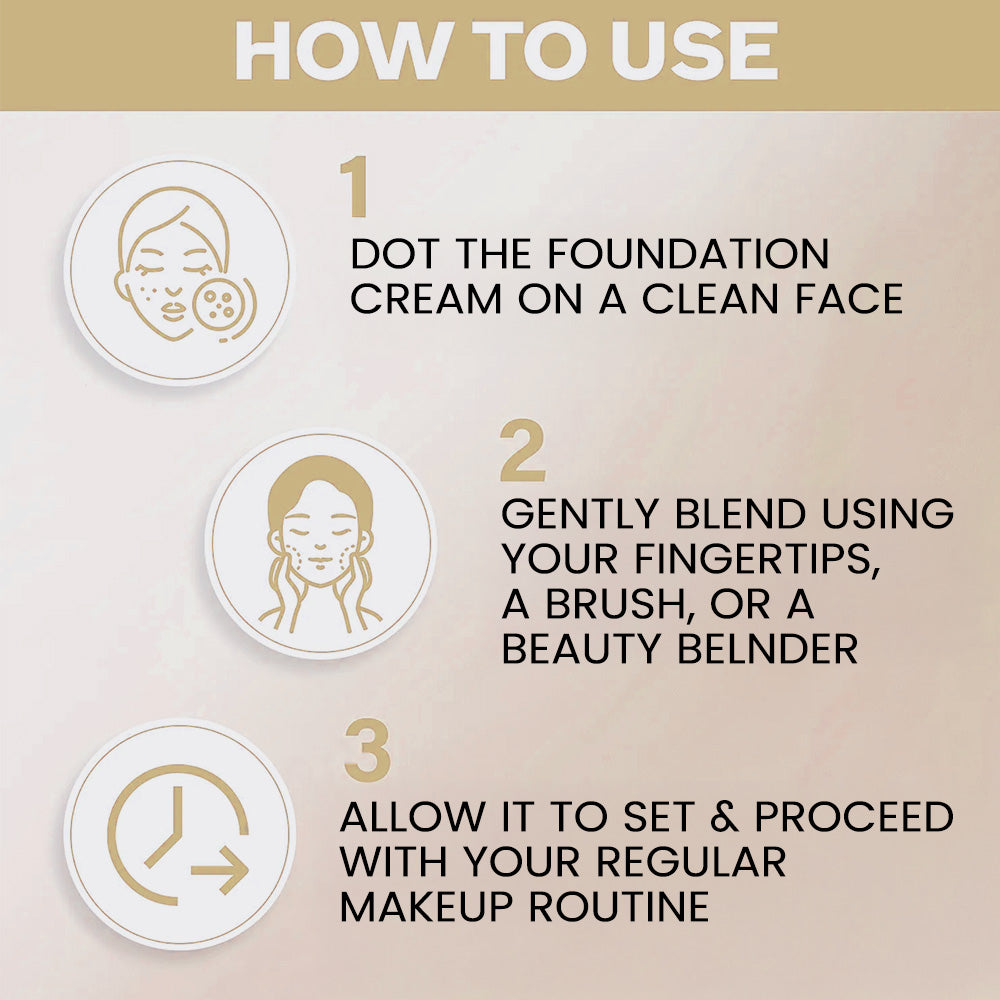 HOW TO USE

1

DOT THE FOUNDATION CREAM ON A CLEAN FACE

2

GENTLY BLEND USING YOUR FINGERTIPS, A BRUSH, OR A BEAUTY BELNDER

3

ALLOW IT TO SET & PROCEED WITH YOUR REGULAR MAKEUP ROUTINE